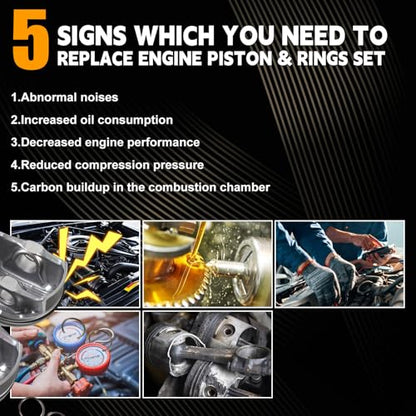 5 SIGNS WHICH YOU NEED TO REPLACE ENGINE PISTON & RINGS SET

1.Abnormal noises

2.Increased oil consumption

3.Decreased engine performance

4.Reduced compression pressure

5.Carbon buildup in the combustion chamber