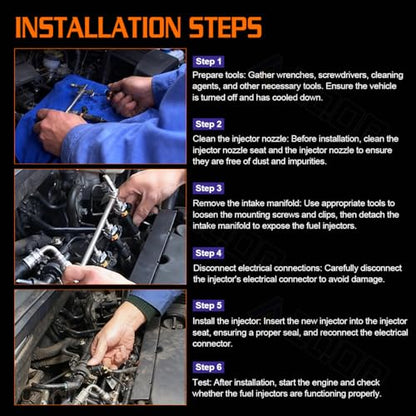 INSTALLATION STEPS

Step 1

Prepare tools: Gather wrenches, screwdrivers, cleaning agents, and other necessary tools. Ensure the vehicle is turned off and has cooled down.

Step 2

Clean the injector nozzle: Before installation, clean the injector nozzle seat and the injector nozzle to ensure they are free of dust and impurities.

Step 3

Remove the intake manifold: Use appropriate tools to loosen the mounting screws and clips, then detach the intake manifold to expose the fuel injectors.

Step 4

Disconnect electrical connections: Carefully disconnect the injector's electrical connector to avoid damage.

Step 5

Install the injector: Insert the new injector into the injector seat, ensuring a proper seal, and reconnect the electrical connector.

Step 6

Test: After installation, start the engine and check whether the fuel injectors are functioning properly.