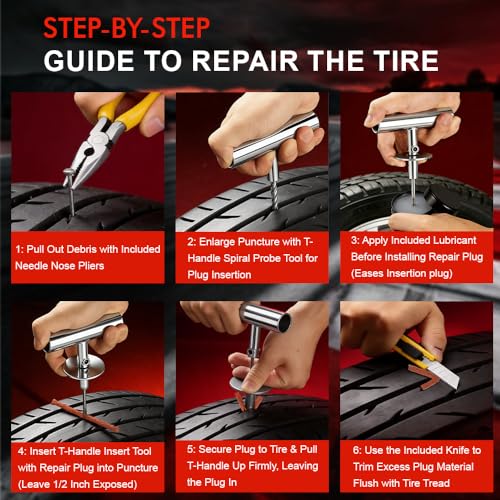 STEP-BY-STEP
GUIDE TO REPAIR THE TIRE

1: Pull Out Debris with Included Needle Nose Pliers

2: Enlarge Puncture with T-Handle Spiral Probe Tool for Plug Insertion

3: Apply Included Lubricant Before Installing Repair Plug (Eases Insertion plug)

4: Insert T-Handle Insert Tool with Repair Plug into Puncture (Leave 1/2 Inch Exposed)

5: Secure Plug to Tire & Pull T-Handle Up Firmly, Leaving the Plug In

6: Use the Included Knife to Trim Excess Plug Material Flush with Tire Tread