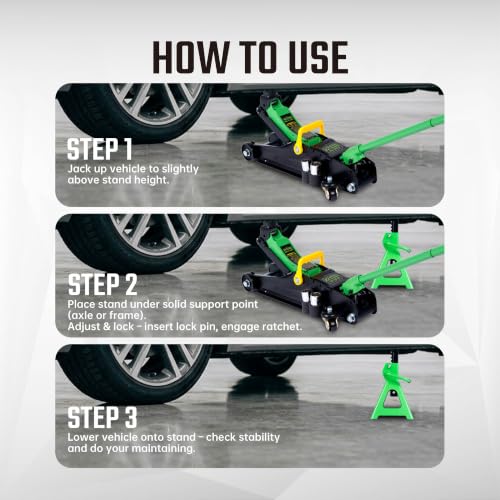 HOW TO USE

STEP 1
Jack up vehicle to slightly above stand height.

STEP 2
Place stand under solid support point (axle or frame).
Adjust & lock - insert lock pin, engage ratchet.

STEP 3
Lower vehicle onto stand - check stability and do your maintaining.