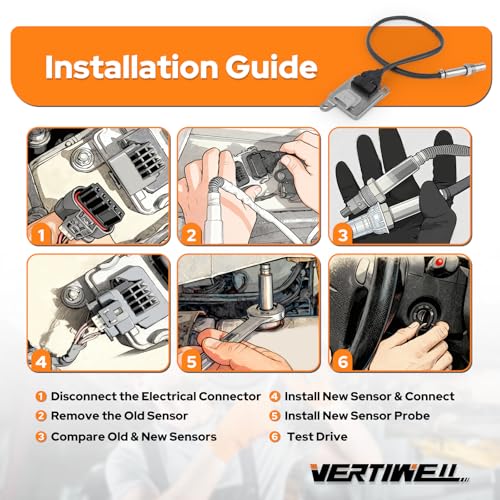 Installation Guide

1
2
3
4
5
6

1 Disconnect the Electrical Connector
2 Remove the Old Sensor
3 Compare Old & New Sensors

4 Install New Sensor & Connect
5 Install New Sensor Probe
6 Test Drive

VERTIWELL