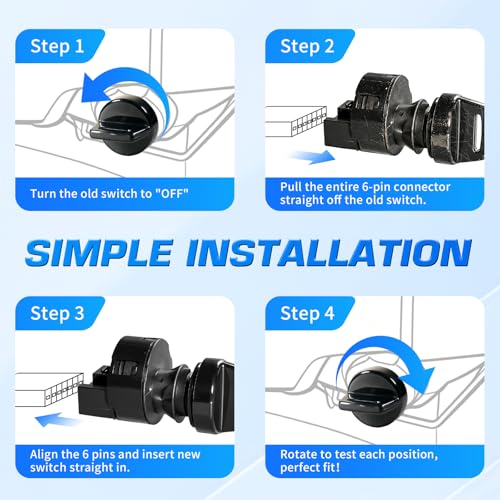 Step 1

Turn the old switch to "OFF"

Step 2

Pull the entire 6-pin connector straight off the old switch.

SIMPLE INSTALLATION

Step 3

Align the 6 pins and insert new switch straight in.

Step 4

Rotate to test each position, perfect fit!