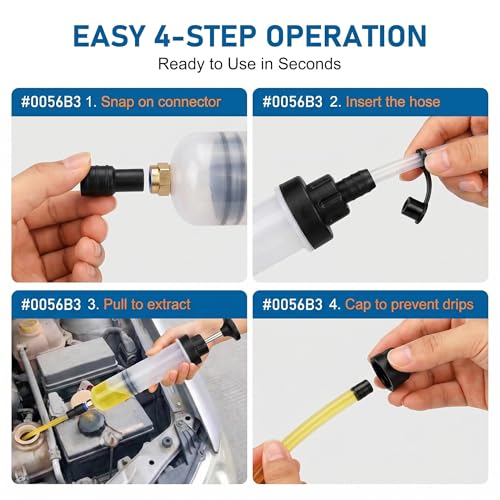 EASY 4-STEP OPERATION

Ready to Use in Seconds

#0056B3 1. Snap on connector

#0056B3 2. Insert the hose

#0056B3 3. Pull to extract

#0056B3 4. Cap to prevent drips