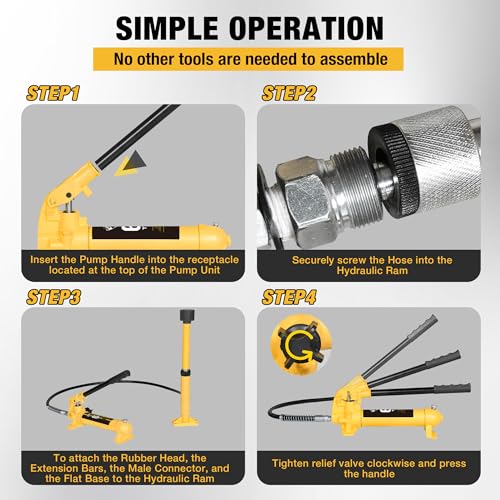 SIMPLE OPERATION

No other tools are needed to assemble

STEP1

Insert the Pump Handle into the receptacle located at the top of the Pump Unit

STEP2

Securely screw the Hose into the Hydraulic Ram

STEP3

To attach the Rubber Head, the Extension Bars, the Male Connector, and the Flat Base to the Hydraulic Ram

STEP4

Tighten relief valve clockwise and press the handle