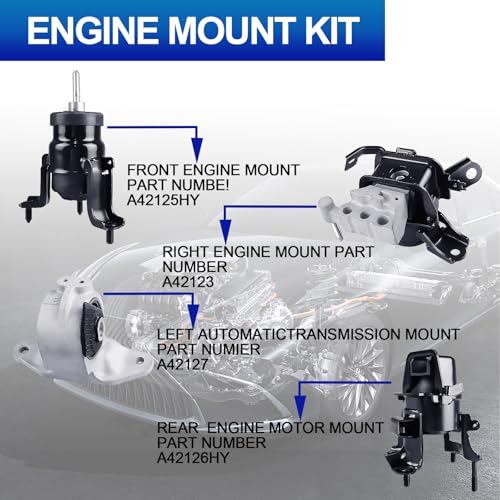 ENGINE MOUNT KIT

FRONT ENGINE MOUNT PART NUMBE! A42125HY

RIGHT ENGINE MOUNT PART NUMBER A42123

LEFT AUTOMATICTRANSMISSION MOUNT PART NUMIER A42127

REAR ENGINE MOTOR MOUNT PART NUMBER A42126HY