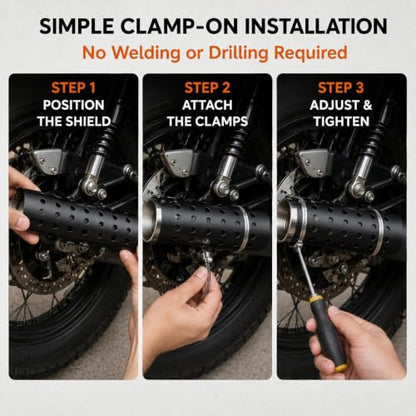 SIMPLE CLAMP-ON INSTALLATION
No Welding or Drilling Required

STEP 1
POSITION THE SHIELD

STEP 2
ATTACH THE CLAMPS

STEP 3
ADJUST & TIGHTEN