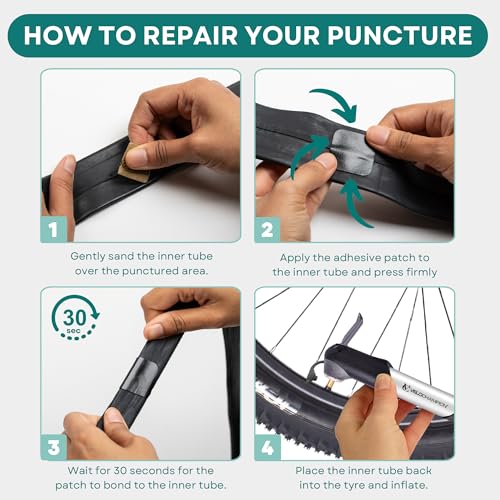 HOW TO REPAIR YOUR PUNCTURE

1

Gently sand the inner tube over the punctured area.

2

Apply the adhesive patch to the inner tube and press firmly

30 sec

3

Wait for 30 seconds for the patch to bond to the inner tube.

VELOCHAMPION

4

Place the inner tube back into the tyre and inflate.