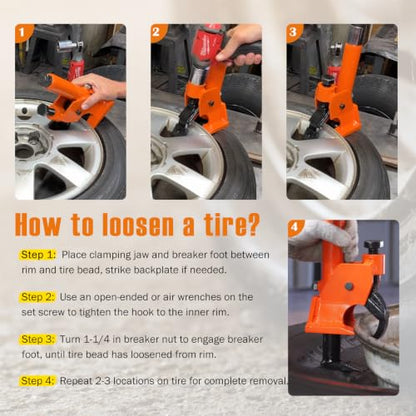 1

2

3

How to loosen a tire?

4

Step 1: Place clamping jaw and breaker foot between rim and tire bead, strike backplate if needed.

Step 2: Use an open-ended or air wrenches on the set screw to tighten the hook to the inner rim.

Step 3: Turn 1-1/4 in breaker nut to engage breaker foot, until tire bead has loosened from rim.

Step 4: Repeat 2-3 locations on tire for complete removal.