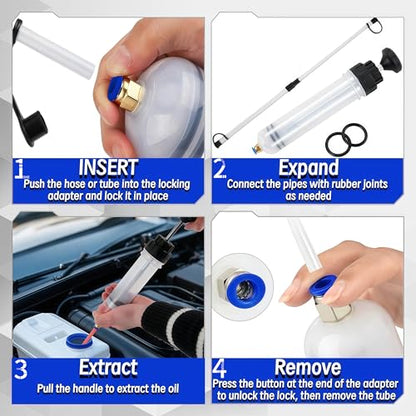 1 INSERT
Push the hose or tube into the locking adapter and lock it in place

2 Expand
Connect the pipes with rubber joints as needed

3 Extract
Pull the handle to extract the oil

4 Remove
Press the button at the end of the adapter to unlock the lock, then remove the tube