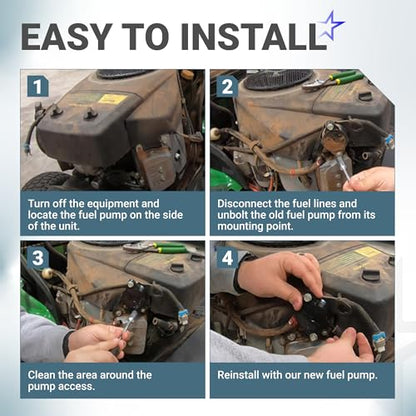 EASY TO INSTALL

1

Turn off the equipment and locate the fuel pump on the side of the unit.

2

Disconnect the fuel lines and unbolt the old fuel pump from its mounting point.

3

Clean the area around the pump access.

4

Reinstall with our new fuel pump.