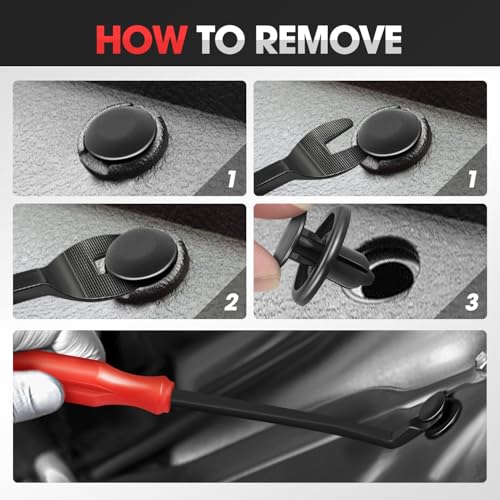 HOW TO REMOVE

1

1

2

3