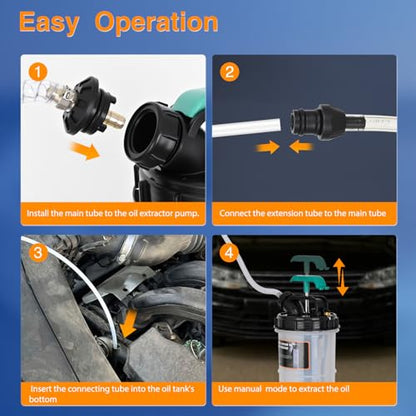 Easy Operation

1

Install the main tube to the oil extractor pump.

2

Connect the extension tube to the main tube

3

Insert the connecting tube into the oil tank's bottom

4

Use manual mode to extract the oil