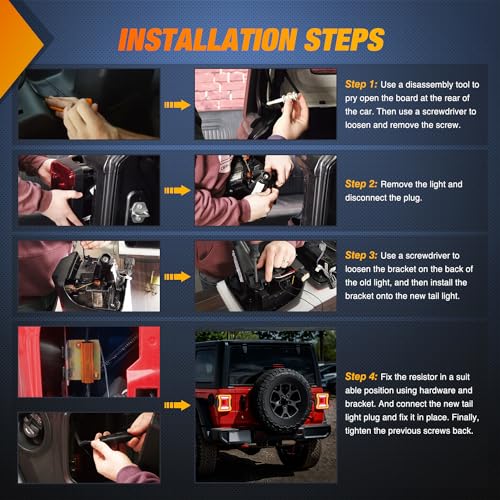 INSTALLATION STEPS

Step 1: Use a disassembly tool to pry open the board at the rear of the car. Then use a screwdriver to loosen and remove the screw.

Step 2: Remove the light and disconnect the plug.

Step 3: Use a screwdriver to loosen the bracket on the back of the old light, and then install the bracket onto the new tail light.

Step 4: Fix the resistor in a suit able position using hardware and bracket. And connect the new tail light plug and fix it in place. Finally, tighten the previous screws back.