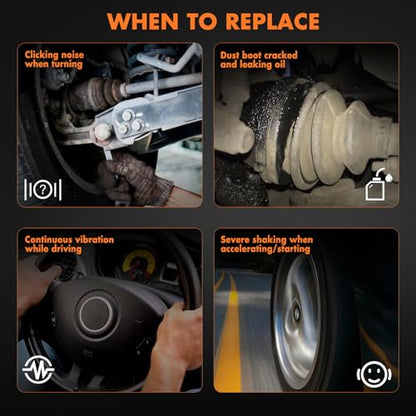 WHEN TO REPLACE

Clicking noise when turning

Dust boot cracked and leaking oil

Continuous vibration while driving

Severe shaking when accelerating/starting