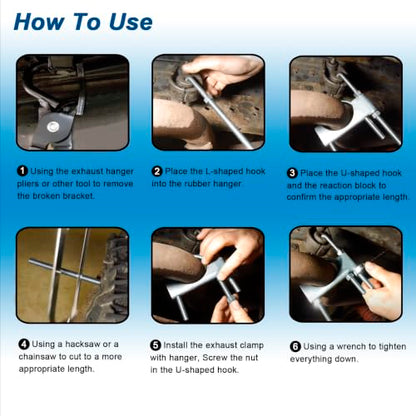 How To Use

1 Using the exhaust hanger pliers or other tool to remove the broken bracket.

2 Place the L-shaped hook into the rubber hanger

3 Place the U-shaped hook and the reaction block to confirm the appropriate length.

4 Using a hacksaw or a chainsaw to cut to a more appropriate length.

5 Install the exhaust clamp with hanger, Screw the nut in the U-shaped hook.

6 Using a wrench to tighten everything down.