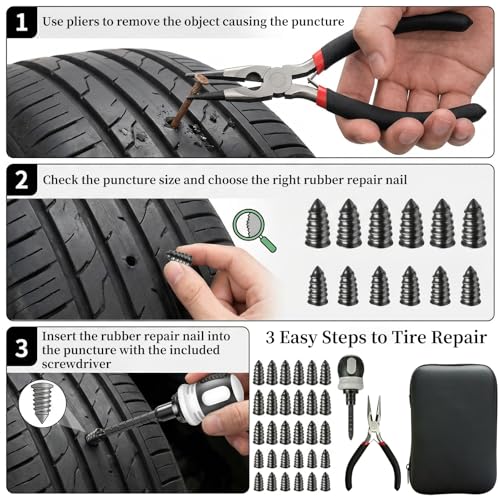 1 Use pliers to remove the object causing the puncture

2 Check the puncture size and choose the right rubber repair nail

3 Insert the rubber repair nail into the puncture with the included screwdriver

3 Easy Steps to Tire Repair