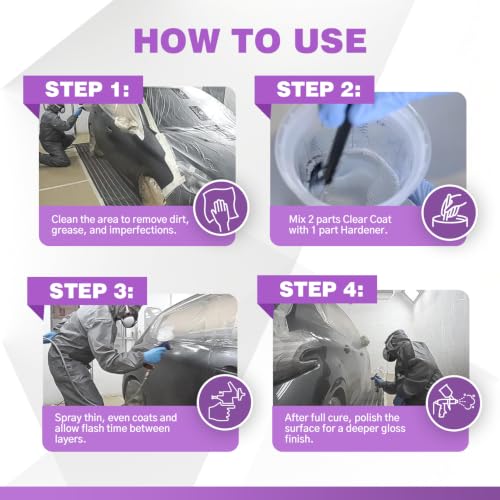 HOW TO USE

STEP 1:

Clean the area to remove dirt, grease, and imperfections.

STEP 2:

Mix 2 parts Clear Coat with 1 part Hardener.

STEP 3:

Spray thin, even coats and allow flash time between layers.

STEP 4:

After full cure, polish the surface for a deeper gloss finish.