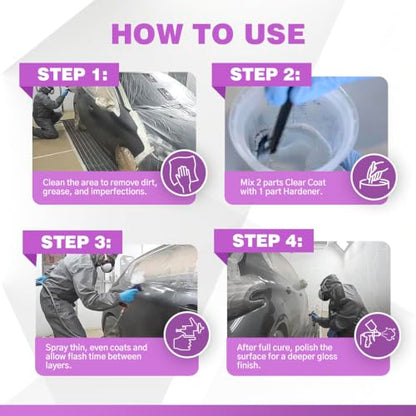 HOW TO USE

STEP 1:

Clean the area to remove dirt, grease, and imperfections.

STEP 2:

Mix 2 parts Clear Coat with 1 part Hardener.

STEP 3:

Spray thin, even coats and allow flash time between layers.

STEP 4:

After full cure, polish the surface for a deeper gloss finish.