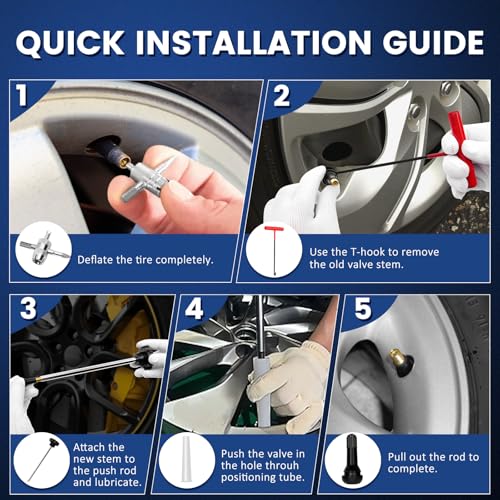 QUICK INSTALLATION GUIDE

1

Deflate the tire completely.

2

Use the T-hook to remove the old valve stem.

3

Attach the new stem to the push rod and lubricate.

4

Push the valve in the hole throuh positioning tube.

5

Pull out the rod to complete.