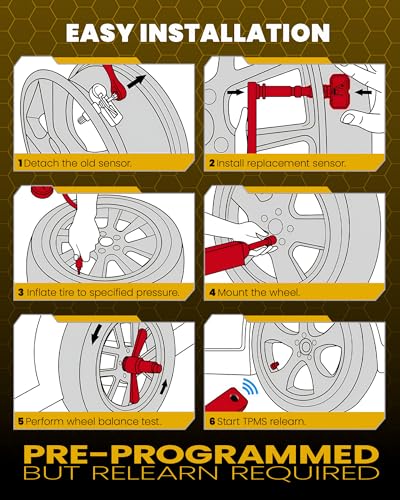 EASY INSTALLATION

1 Detach the old sensor.

2 Install replacement sensor.

3 Inflate tire to specified pressure.

4 Mount the wheel.

5 Perform wheel balance test.

6 Start TPMS relearn.

PRE-PROGRAMMED
BUT RELEARN REQUIRED