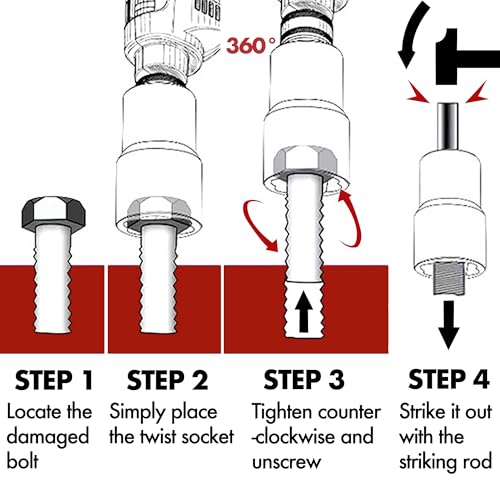 360°

STEP 1
Locate the damaged bolt

STEP 2
Simply place the twist socket

STEP 3
Tighten counter -clockwise and unscrew

STEP 4
Strike it out with the striking rod