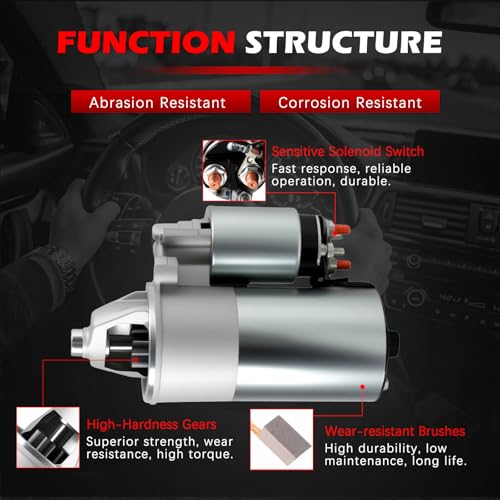 FUNCTION STRUCTURE

Abrasion Resistant

Corrosion Resistant

Sensitive Solenoid Switch

Fast response, reliable operation, durable.

High-Hardness Gears

Superior strength, wear resistance, high torque.

Wear-resistant Brushes

High durability, low maintenance, long life.