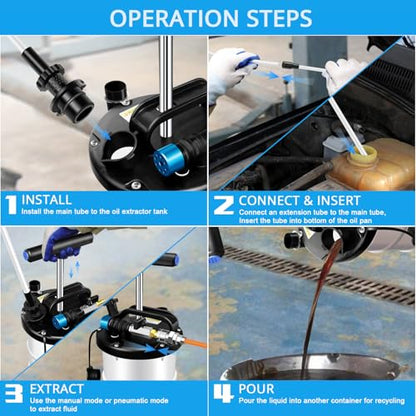 OPERATION STEPS

1 INSTALL
Install the main tube to the oil extractor tank

2 CONNECT & INSERT
Connect an extension tube to the main tube, Insert the tube into bottom of the oil pan

3 EXTRACT
Use the manual mode or pneumatic mode to extract fluid

4 POUR
Pour the liquid into another container for recycling