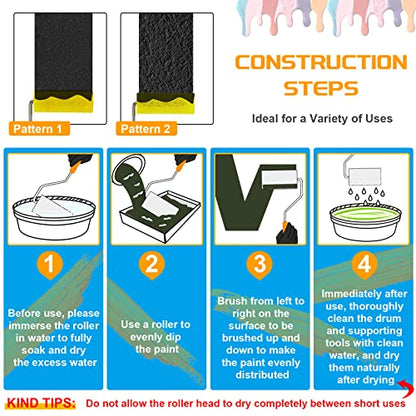 Pattern 1

Pattern 2

CONSTRUCTION STEPS

Ideal for a Variety of Uses

1

Before use, please immerse the roller in water to fully soak and dry the excess water

2

Use a roller to evenly dip the paint

3

Brush from left to right on the surface to be brushed up and down to make the paint evenly distributed

4

Immediately after use, thoroughly clean the drum and supporting tools with clean water, and dry them naturally after drying

KIND TIPS: Do not allow the roller head to dry completely between short uses