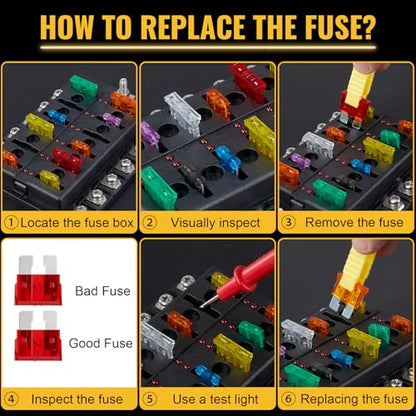 HOW TO REPLACE THE FUSE?

① Locate the fuse box

② Visually inspect

③ Remove the fuse

Bad Fuse

Good Fuse

④ Inspect the fuse

⑤ Use a test light

⑥ Replacing the fuse