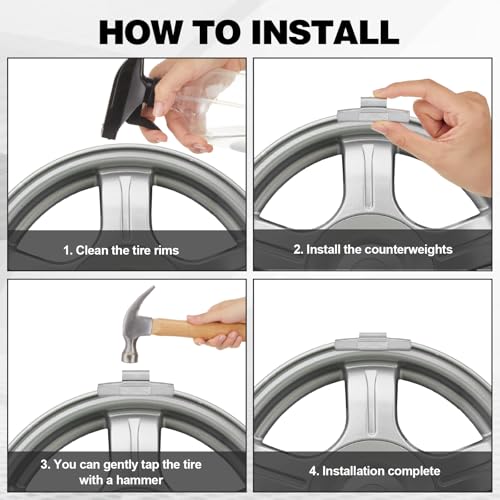 HOW TO INSTALL

1. Clean the tire rims

2. Install the counterweights

3. You can gently tap the tire with a hammer

4. Installation complete