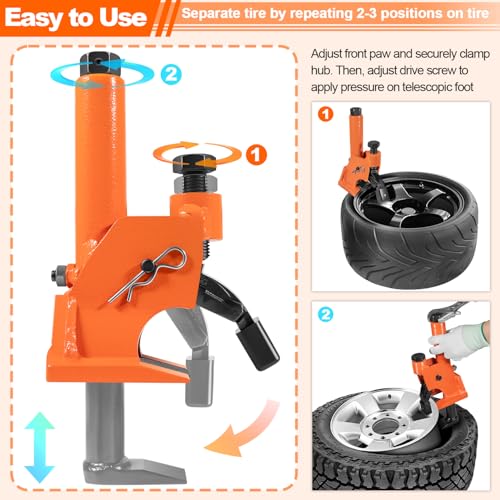 Easy to Use

Separate tire by repeating 2-3 positions on tire

2

1

Adjust front paw and securely clamp hub. Then, adjust drive screw to apply pressure on telescopic foot

1

2