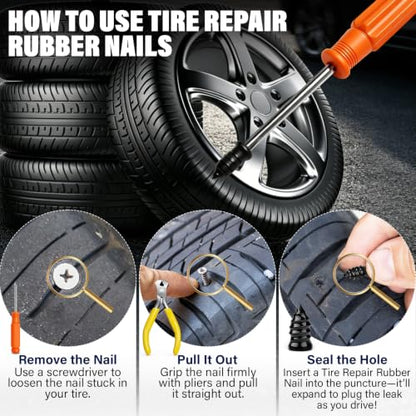 HOW TO USE TIRE REPAIR RUBBER NAILS

Remove the Nail
Use a screwdriver to loosen the nail stuck in your tire.

Pull It Out
Grip the nail firmly with pliers and pull it straight out.

Seal the Hole
Insert a Tire Repair Rubber Nail into the puncture—it'll expand to plug the leak as you drive!