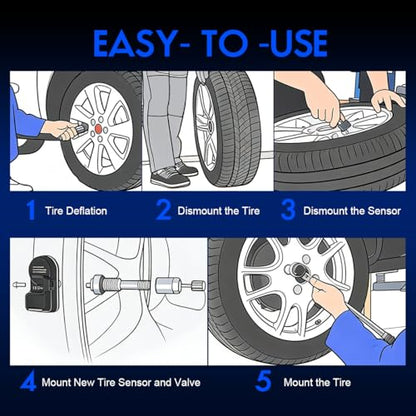 EASY- TO -USE

1 Tire Deflation

2 Dismount the Tire

3 Dismount the Sensor

4 Mount New Tire Sensor and Valve

5 Mount the Tire