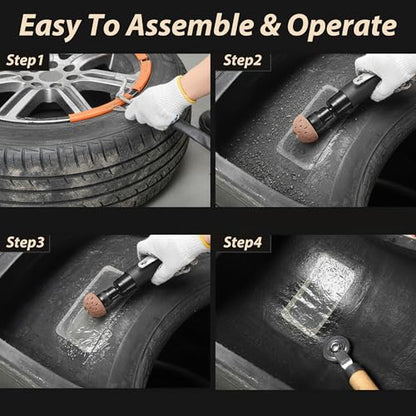 Easy To Assemble & Operate

Step1

Step2

Step3

Step4