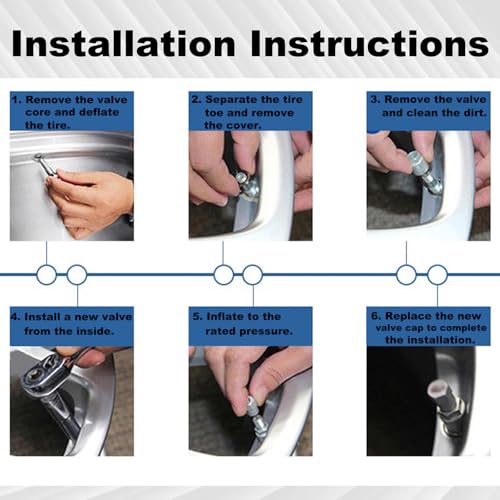 Installation Instructions

1. Remove the valve core and deflate the tire.

2. Separate the tire toe and remove the cover.

3. Remove the valve and clean the dirt.

4. Install a new valve from the inside.

5. Inflate to the rated pressure.

6. Replace the new valve cap to complete the installation.