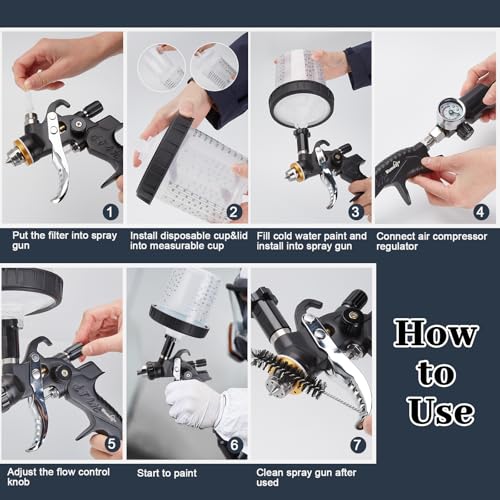 1

Put the filter into spray gun

2

Install disposable cup&lid into measurable cup

3

Fill cold water paint and install into spray gun

4

Connect air compressor regulator

5

Adjust the flow control knob

6

Start to paint

7

Clean spray gun after used

How to Use