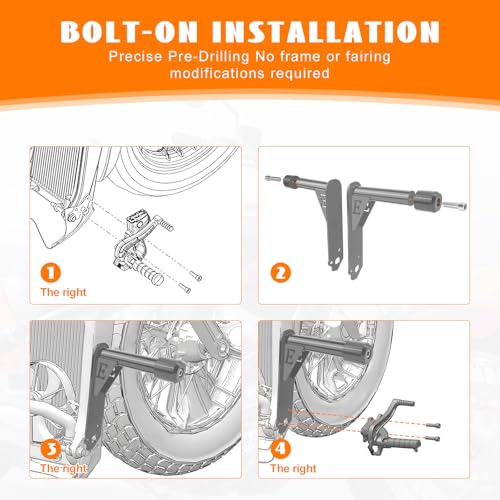 BOLT-ON INSTALLATION
Precise Pre-Drilling No frame or fairing modifications required

1
The right

2

3
The right

4
The right