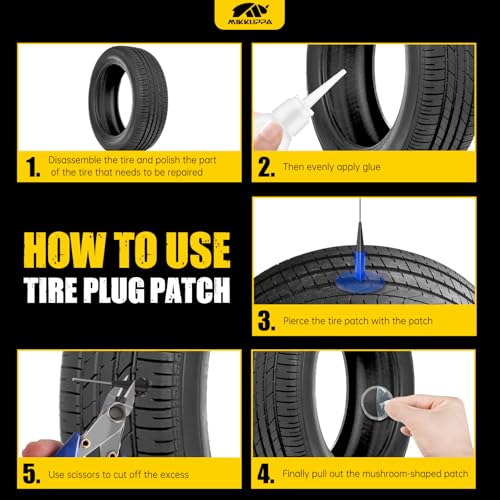 MIKKUPPA

1. Disassemble the tire and polish the part of the tire that needs to be repaired

2. Then evenly apply glue

HOW TO USE
TIRE PLUG PATCH

3. Pierce the tire patch with the patch

5. Use scissors to cut off the excess

4. Finally pull out the mushroom-shaped patch