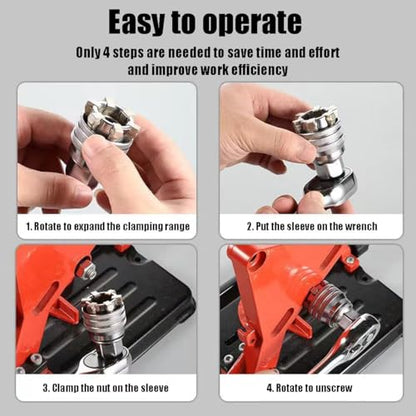 Easy to operate

Only 4 steps are needed to save time and effort and improve work efficiency

1. Rotate to expand the clamping range

2. Put the sleeve on the wrench

3. Clamp the nut on the sleeve

4. Rotate to unscrew