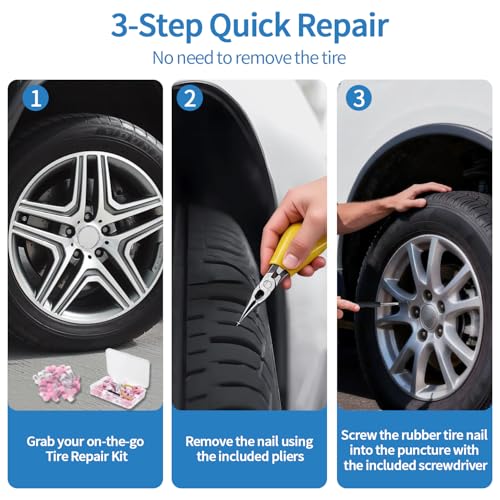 3-Step Quick Repair

No need to remove the tire

1

Grab your on-the-go Tire Repair Kit

2

Remove the nail using the included pliers

3

Screw the rubber tire nail into the puncture with the included screwdriver