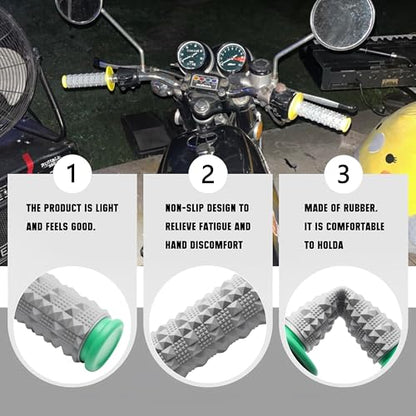 1

THE PRODUCT IS LIGHT AND FEELS GOOD.

2

NON-SLIP DESIGN TO RELIEVE FATIGUE AND HAND DISCOMFORT

3

MADE OF RUBBER. IT IS COMFORTABLE TO HOLDA