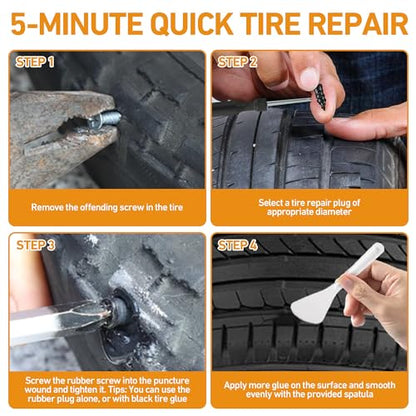 5-MINUTE QUICK TIRE REPAIR

STEP 1

Remove the offending screw in the tire

STEP 2

Select a tire repair plug of appropriate diameter

STEP 3

Screw the rubber screw into the puncture wound and tighten it. Tips: You can use the rubber plug alone, or with black tire glue

STEP 4

Apply more glue on the surface and smooth evenly with the provided spatula