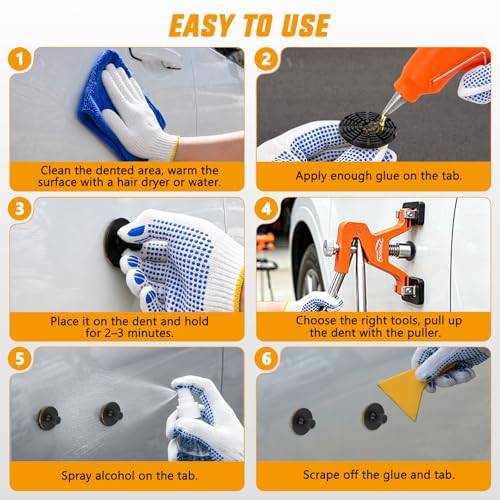 EASY TO USE

1
Clean the dented area, warm the surface with a hair dryer or water.

2
Apply enough glue on the tab.

3
Place it on the dent and hold for 2–3 minutes.

4
Choose the right tools, pull up the dent with the puller.

5
Spray alcohol on the tab.

6
Scrape off the glue and tab.