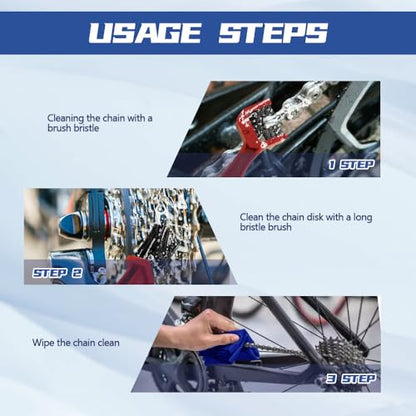 USAGE STEPS

Cleaning the chain with a brush bristle

1 STEP

STEP 2

Clean the chain disk with a long bristle brush

Wipe the chain clean

3 STEP