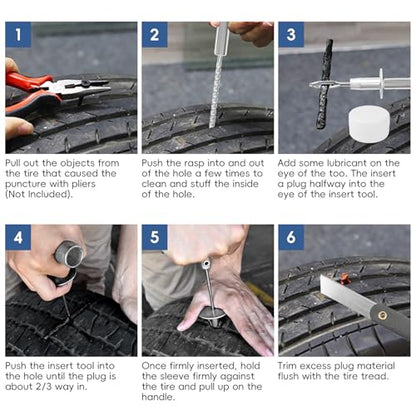 1

Pull out the objects from the tire that caused the puncture with pliers (Not Included).

2

Push the rasp into and out of the hole a few times to clean and stuff the inside of the hole.

3

Add some lubricant on the eye of the too. The insert a plug halfway into the eye of the insert tool.

4

Push the insert tool into the hole until the plug is about 2/3 way in.

5

Once firmly inserted, hold the sleeve firmly against the tire and pull up on the handle.

6

Trim excess plug material flush with the tire tread.