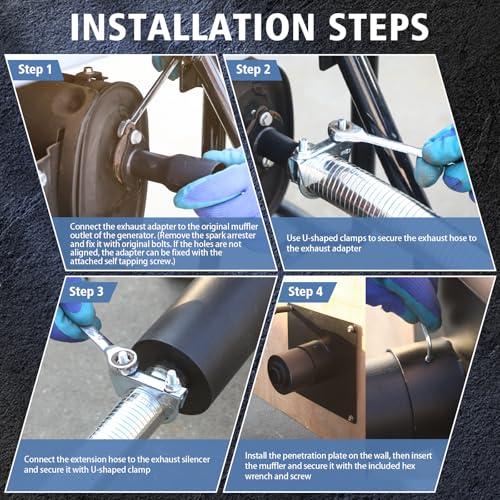 INSTALLATION STEPS

Step 1

Connect the exhaust adapter to the original muffler outlet of the generator. (Remove the spark arrester and fix it with original bolts. If the holes are not aligned, the adapter can be fixed with the attached self tapping screw.)

Step 2

Use U-shaped clamps to secure the exhaust hose to the exhaust adapter

Step 3

Connect the extension hose to the exhaust silencer and secure it with U-shaped clamp

Step 4

Install the penetration plate on the wall, then insert the muffler and secure it with the included hex wrench and screw