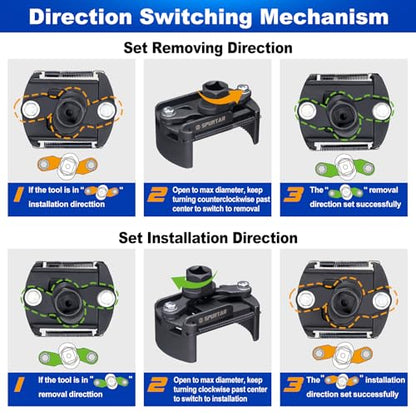 Direction Switching Mechanism

Set Removing Direction

SPURTAR

1 If the tool is in " " installation directtion

2 Open to max diameter, keep turning counterclockwise past center to switch to removal

3 The " " removal direction set successfully

Set Installation Direction

SPURTAR

1 If the tool is in " " removal directtion

2 Open to max diameter, keep turning clockwise past center to switch to installation

3 The " " installation direction set successfully