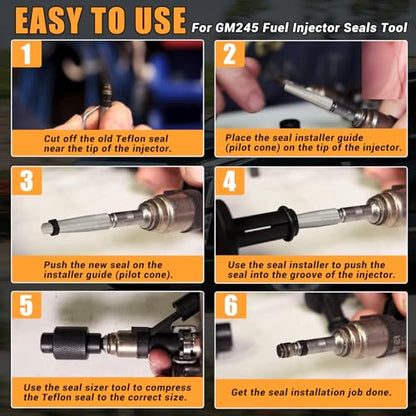 EASY TO USE For GM245 Fuel Injector Seals Tool

1
Cut off the old Teflon seal near the tip of the injector.

2
Place the seal installer guide (pilot cone) on the tip of the injector.

3
Push the new seal on the installer guide (pilot cone).

4
Use the seal installer to push the seal into the groove of the injector.

5
Use the seal sizer tool to compress the Teflon seal to the correct size.

6
Get the seal installation job done.