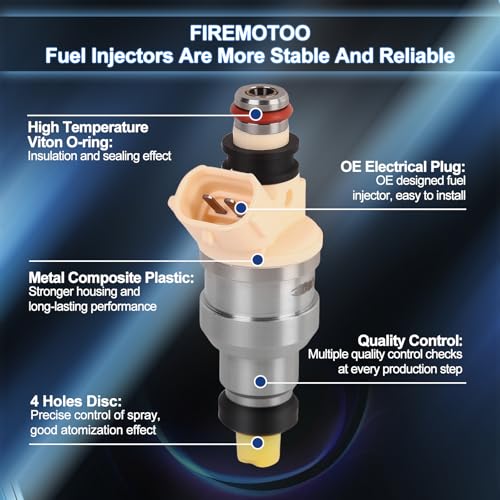 FIREMOTOO
Fuel Injectors Are More Stable And Reliable

High Temperature Viton O-ring:
Insulation and sealing effect

OE Electrical Plug:
OE designed fuel injector, easy to install

Metal Composite Plastic:
Stronger housing and long-lasting performance

Quality Control:
Multiple quality control checks at every production step

4 Holes Disc:
Precise control of spray, good atomization effect