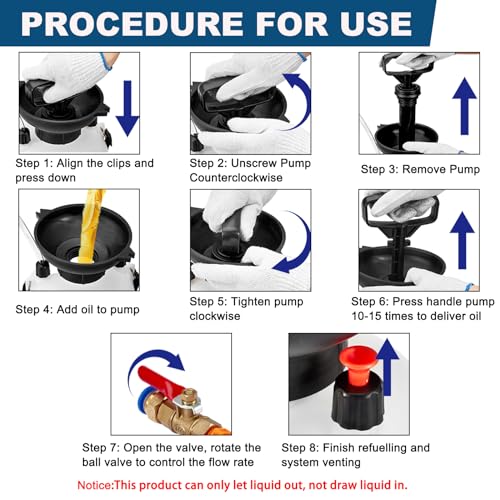 PROCEDURE FOR USE

Step 1: Align the clips and press down

Step 2: Unscrew Pump Counterclockwise

Step 3: Remove Pump

Step 4: Add oil to pump

Step 5: Tighten pump clockwise

Step 6: Press handle pump 10-15 times to deliver oil

Step 7: Open the valve, rotate the ball valve to control the flow rate

Step 8: Finish refuelling and system venting

Notice:This product can only let liquid out, not draw liquid in.